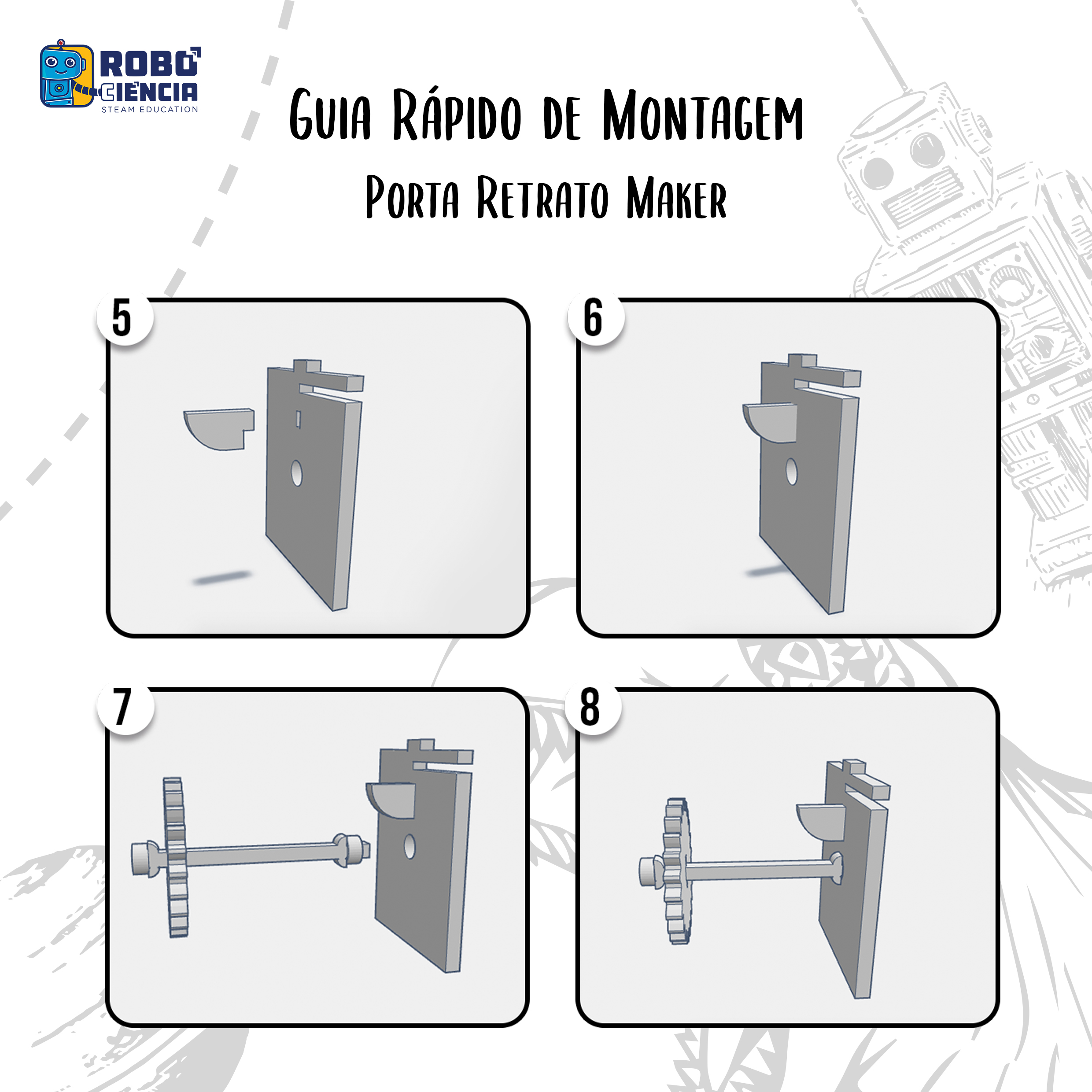 ROBÔ CIÊNCIA
STEAM EDUCATION

Guia Rápido de Montagem
Porta Retrato Maker

5

6

7

8